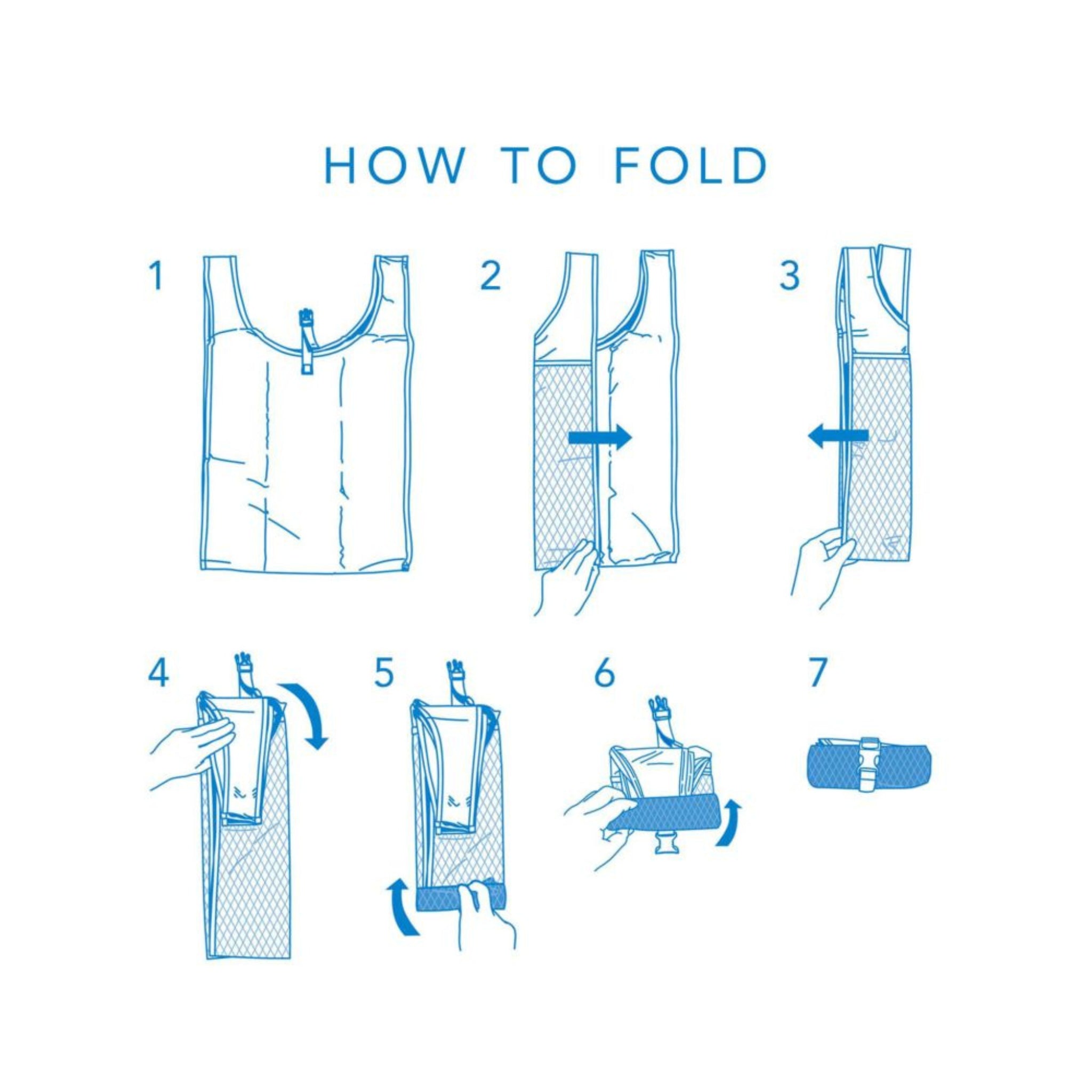 HOW TO FOLD

1

2

3

4

5

6

7