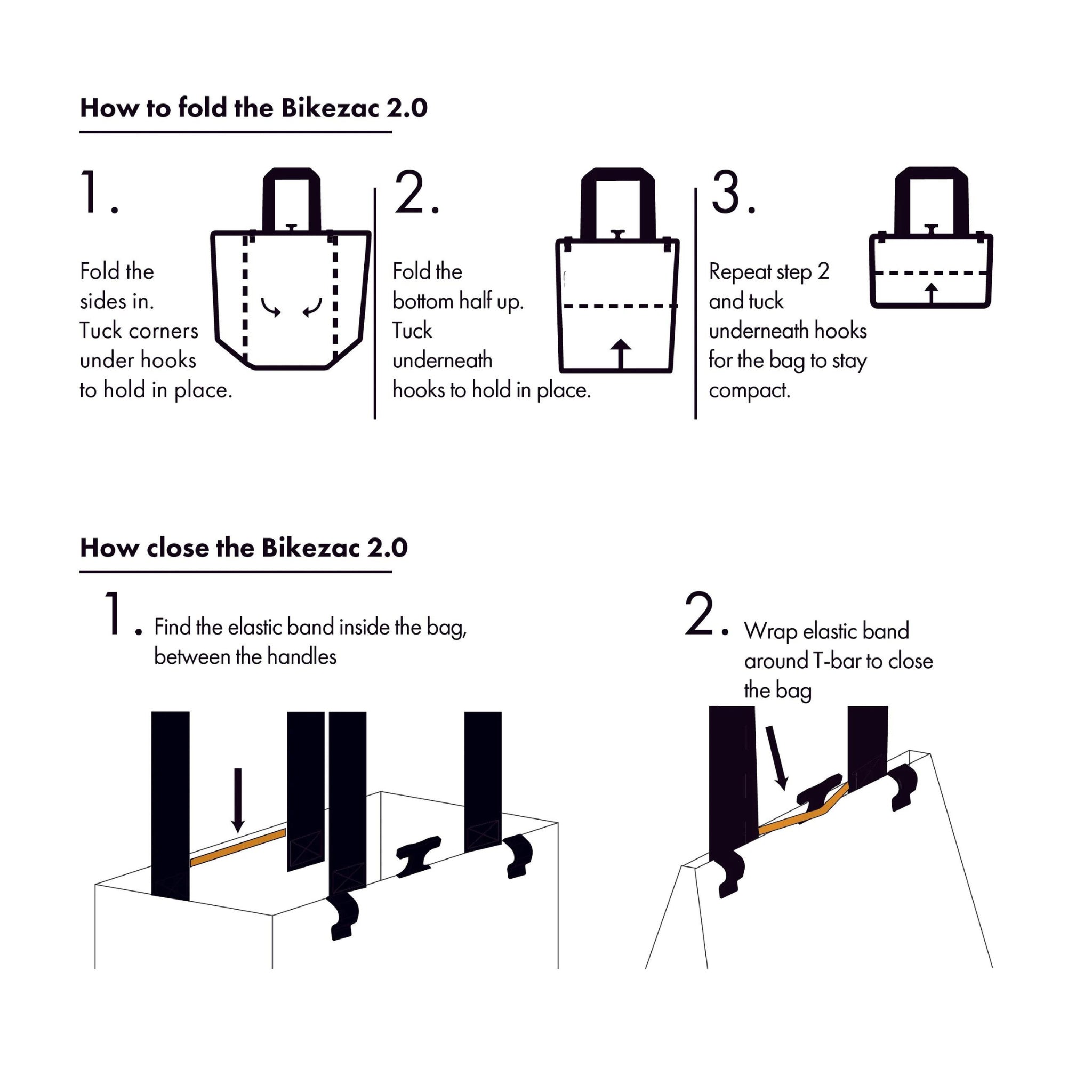 How to fold the Bikezac 2.0

1.

Fold the sides in. Tuck corners under hooks to hold in place.

2.

Fold the bottom half up. Tuck underneath hooks to hold in place.

3.

Repeat step 2 and tuck underneath hooks for the bag to stay compact.

How close the Bikezac 2.0

1. Find the elastic band inside the bag, between the handles

2. Wrap elastic band around T-bar to close the bag